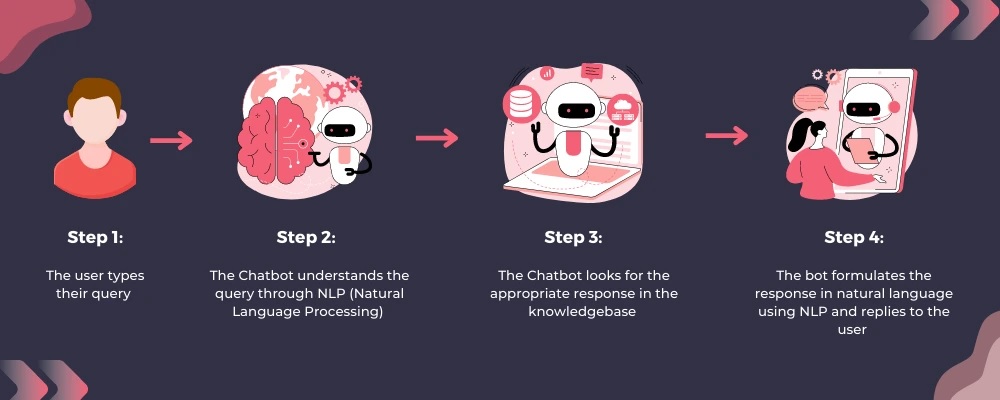 Step 1:

The user types their query

Step 2:

The Chatbot understands the query through NLP (Natural Language Processing)

Step 3:

The Chatbot looks for the appropriate response in the knowledgebase

Step 4:

The bot formulates the response in natural language using NLP and replies to the user